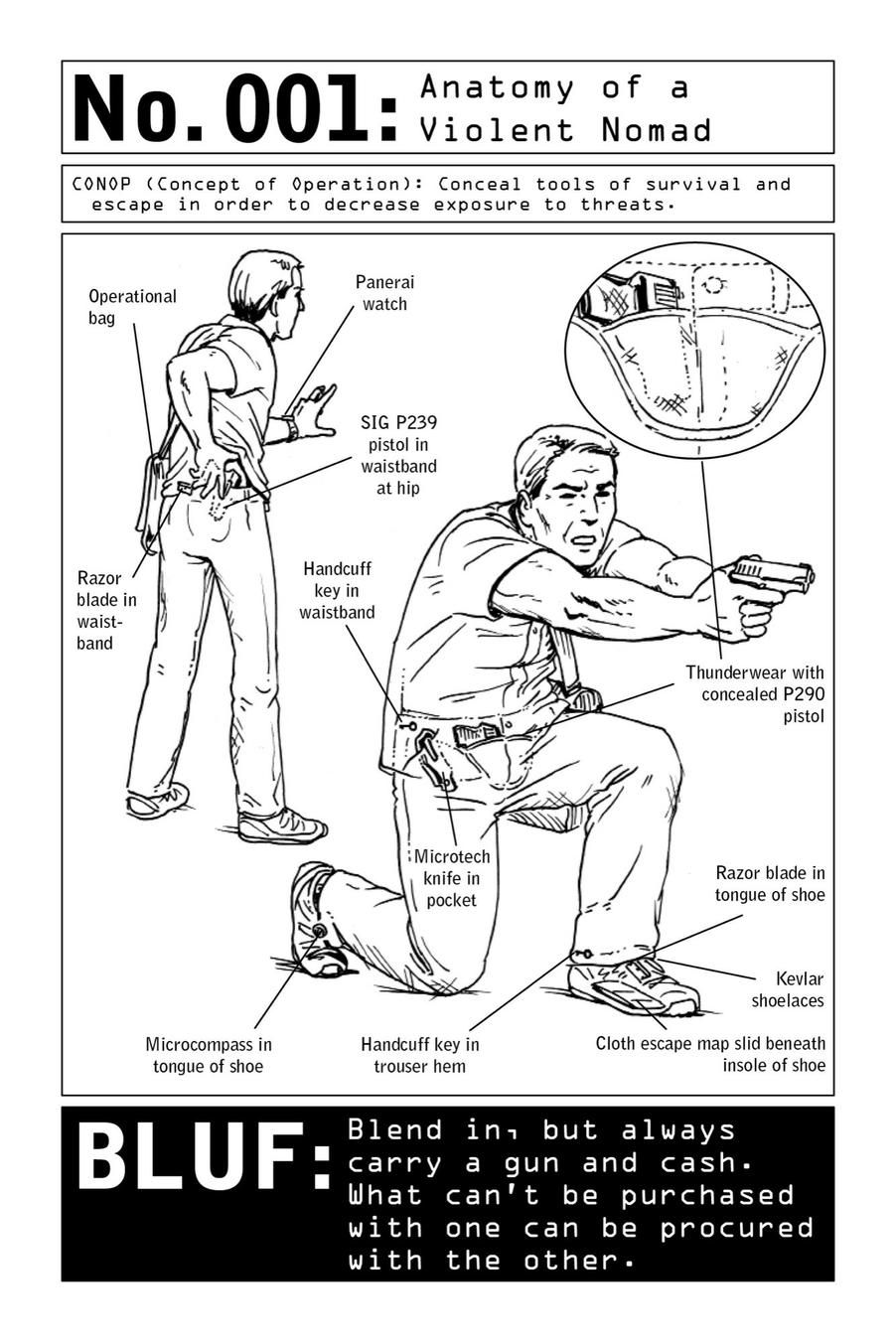 No. 001: Anatomy of a Violent Nomad

CONOP (Concept of Operation): Conceal tools of survival and escape in order to decrease exposure to threats.

Operational bag

Panerai watch

SIG P239 pistol in waistband at hip

Razor blade in waistband

Handcuff key in waistband

Thunderwear with concealed P290 pistol

Microtech knife in pocket

Razor blade in tongue of shoe

Kevlar shoelaces

Microcompass in tongue of shoe

Handcuff key in trouser hem

Cloth escape map slid beneath insole of shoe

BLUF: Blend in, but always carry a gun and cash. What can't be purchased with one can be procured with the other.